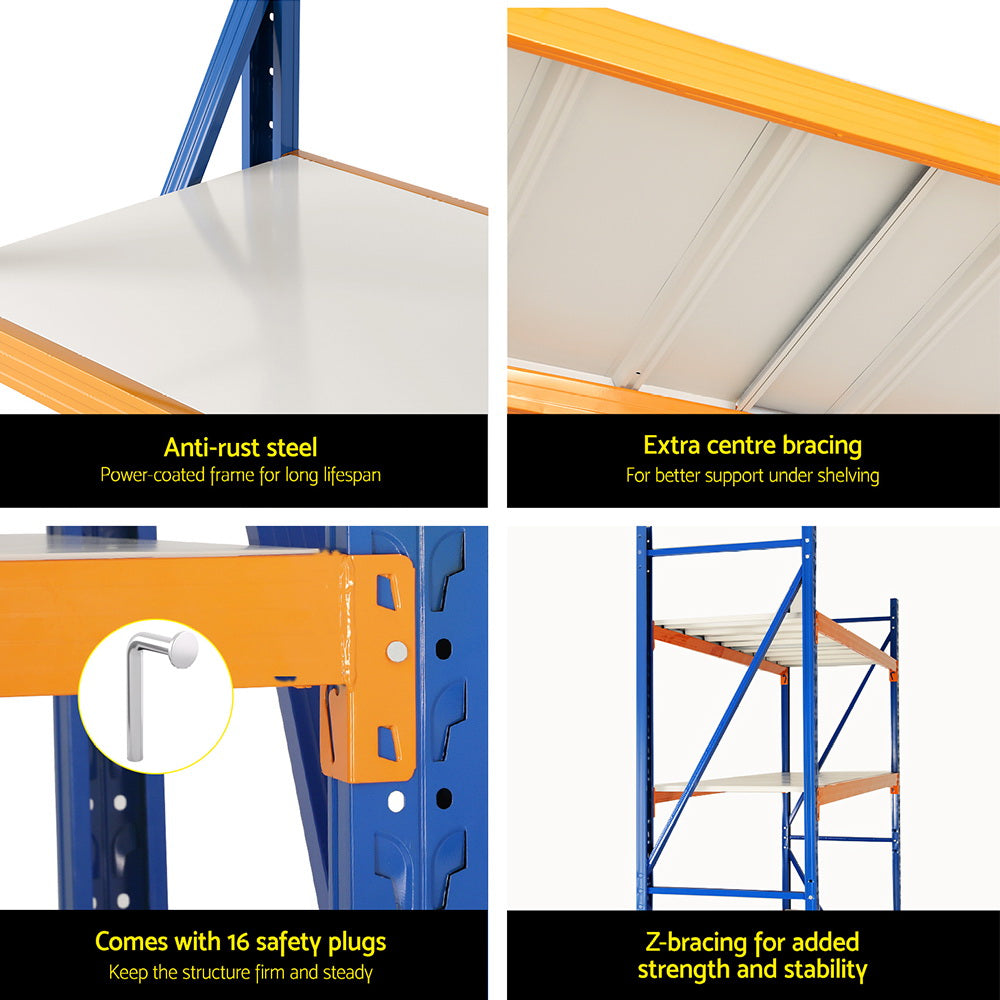 Anti-rust steel
Power-coated frame for long lifespan

Extra centre bracing
For better support under shelving

Comes with 16 safety plugs
Keep the structure firm and steady

Z-bracing for added strength and stability