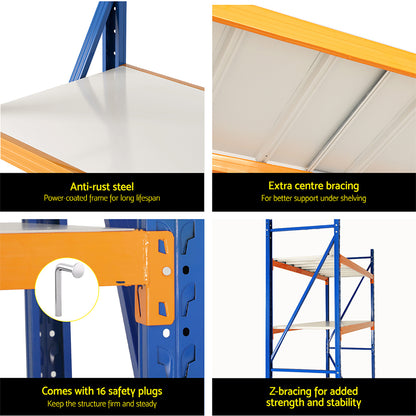 Anti-rust steel
Power-coated frame for long lifespan

Extra centre bracing
For better support under shelving

Comes with 16 safety plugs
Keep the structure firm and steady

Z-bracing for added strength and stability