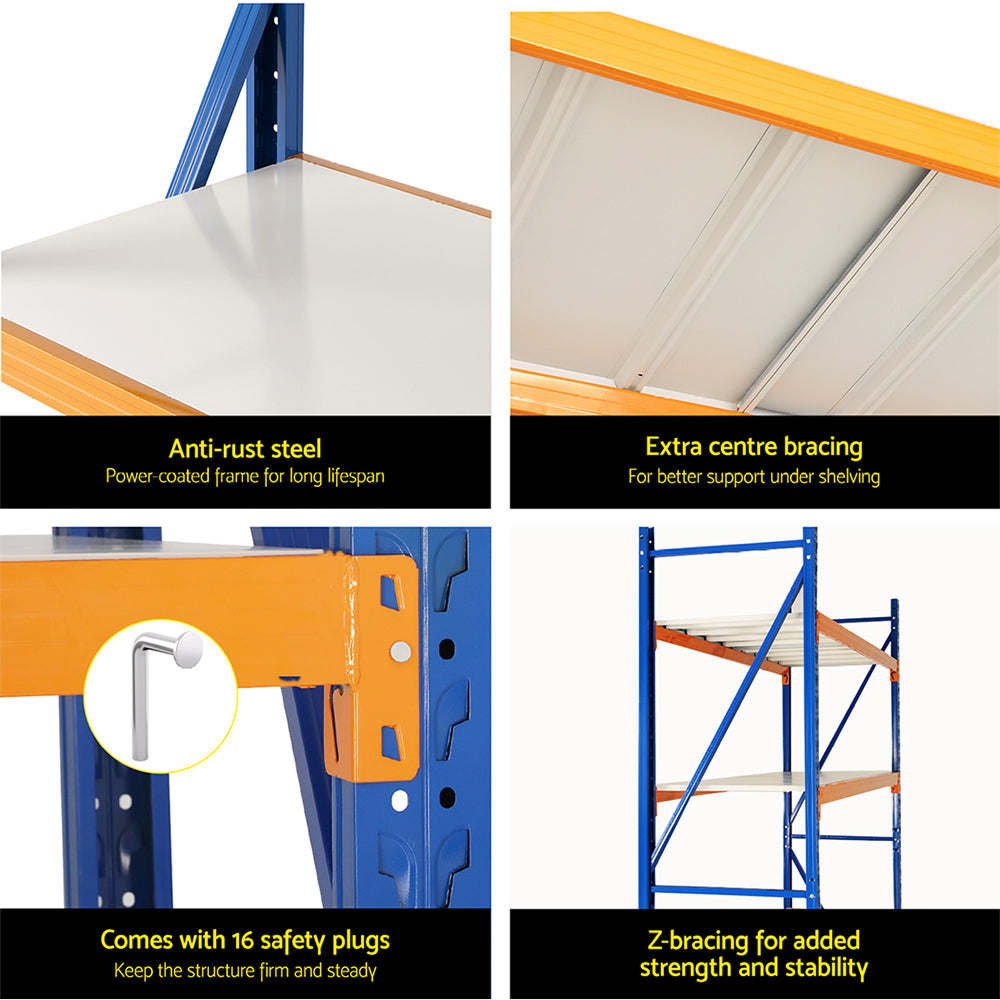 Anti-rust steel
Power-coated frame for long lifespan

Extra centre bracing
For better support under shelving

Comes with 16 safety plugs
Keep the structure firm and steady

Z-bracing for added strength and stability