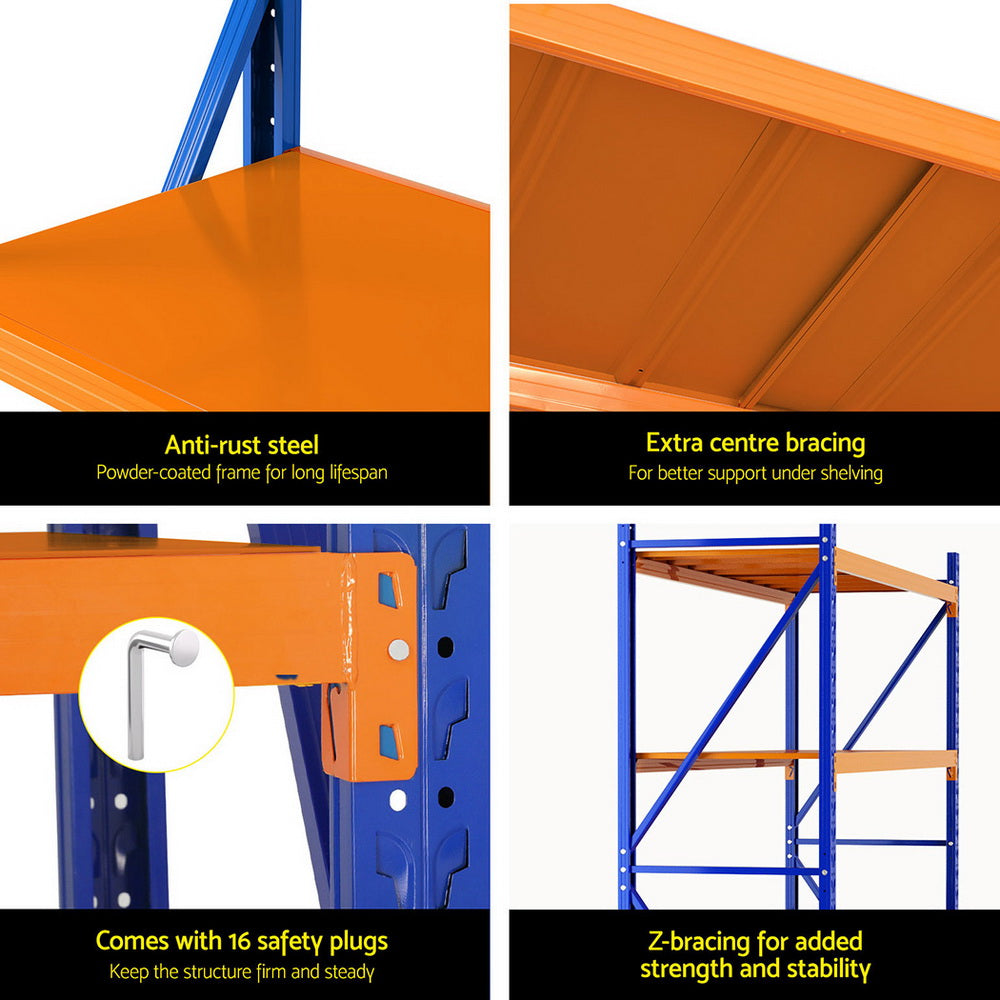 Anti-rust steel
Powder-coated frame for long lifespan

Extra centre bracing
For better support under shelving

Comes with 16 safety plugs
Keep the structure firm and steady

Z-bracing for added strength and stability