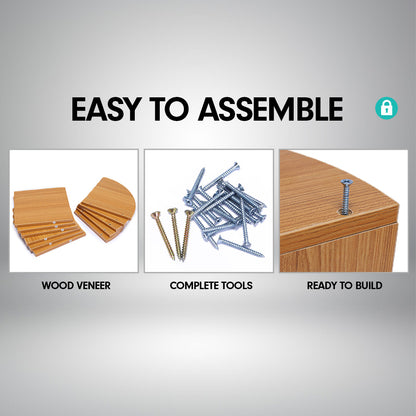 EASY TO ASSEMBLE

WOOD VENEER

COMPLETE TOOLS

READY TO BUILD