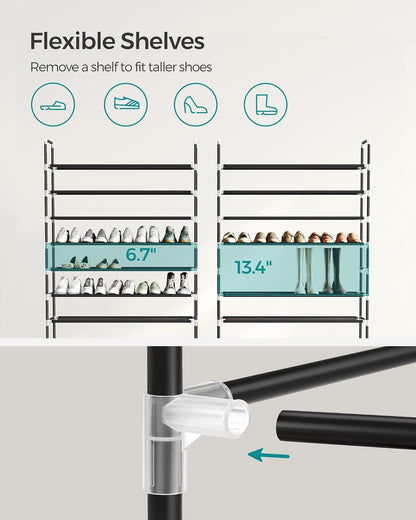 Flexible Shelves
Remove a shelf to fit taller shoes

6.7"

13.4"