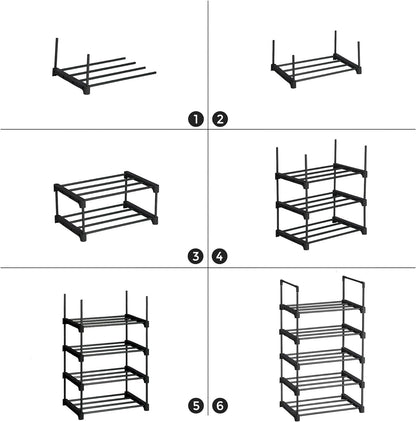 1
2
3
4
5
6