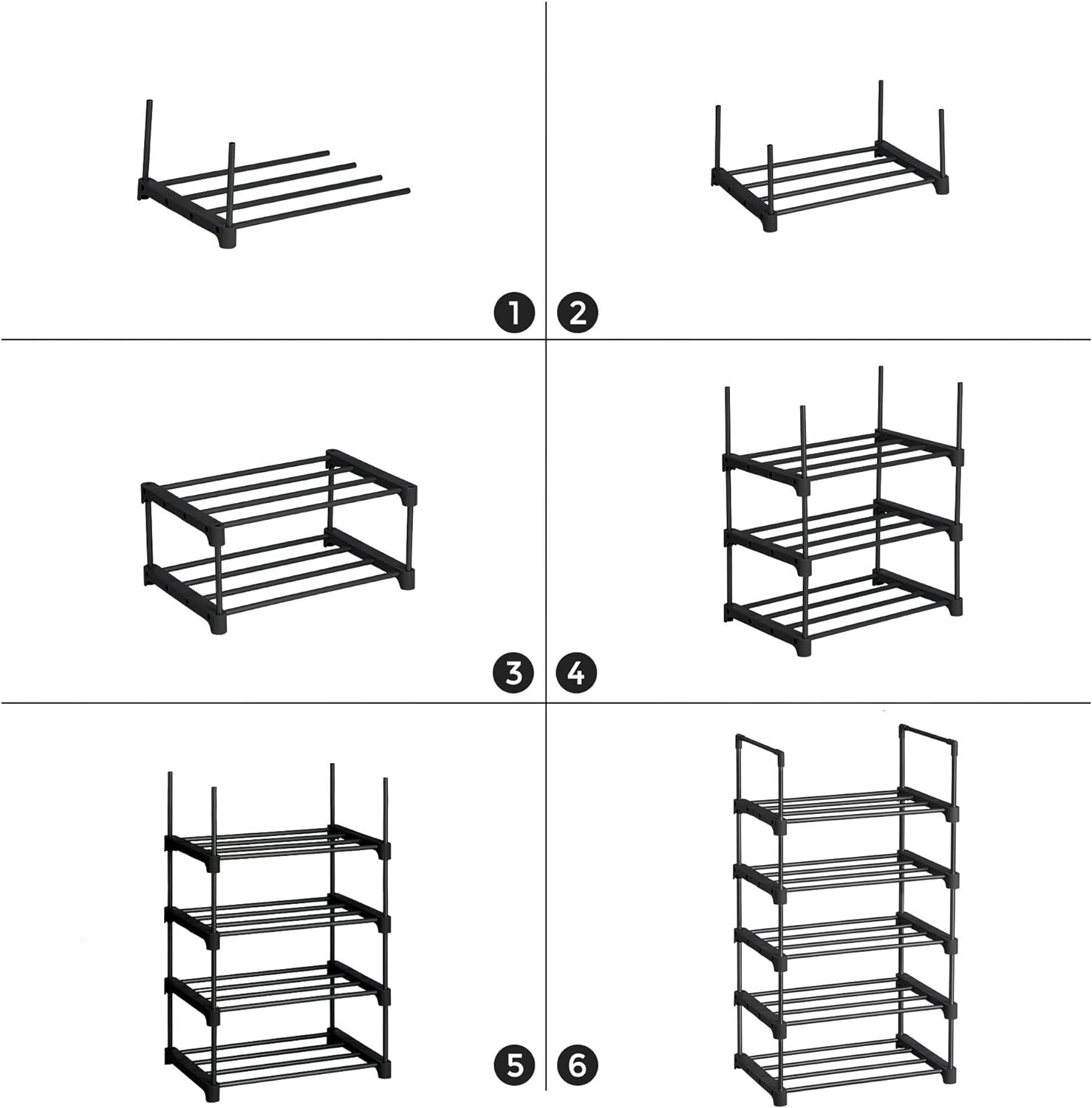 1
2
3
4
5
6