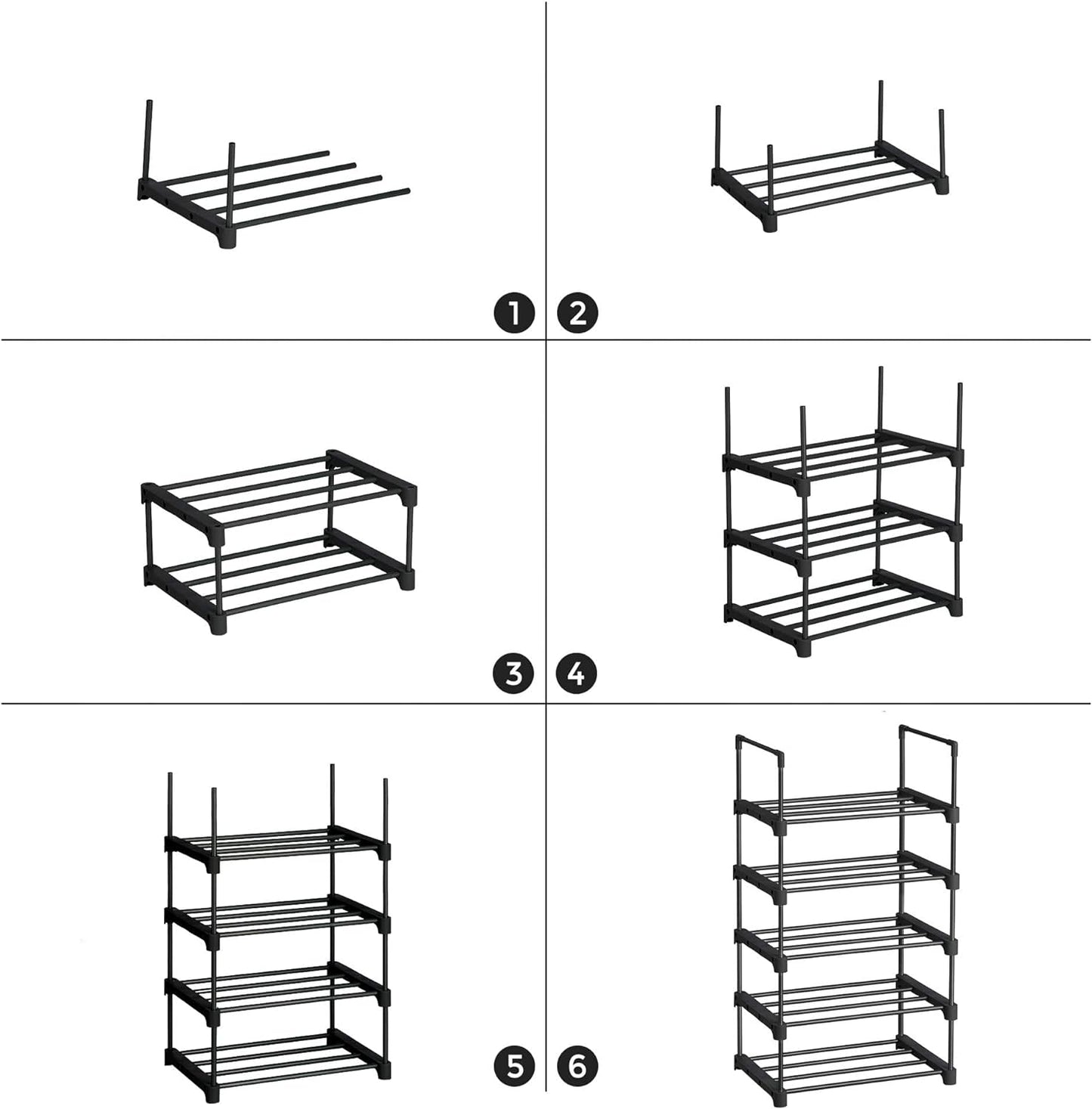 1
2
3
4
5
6