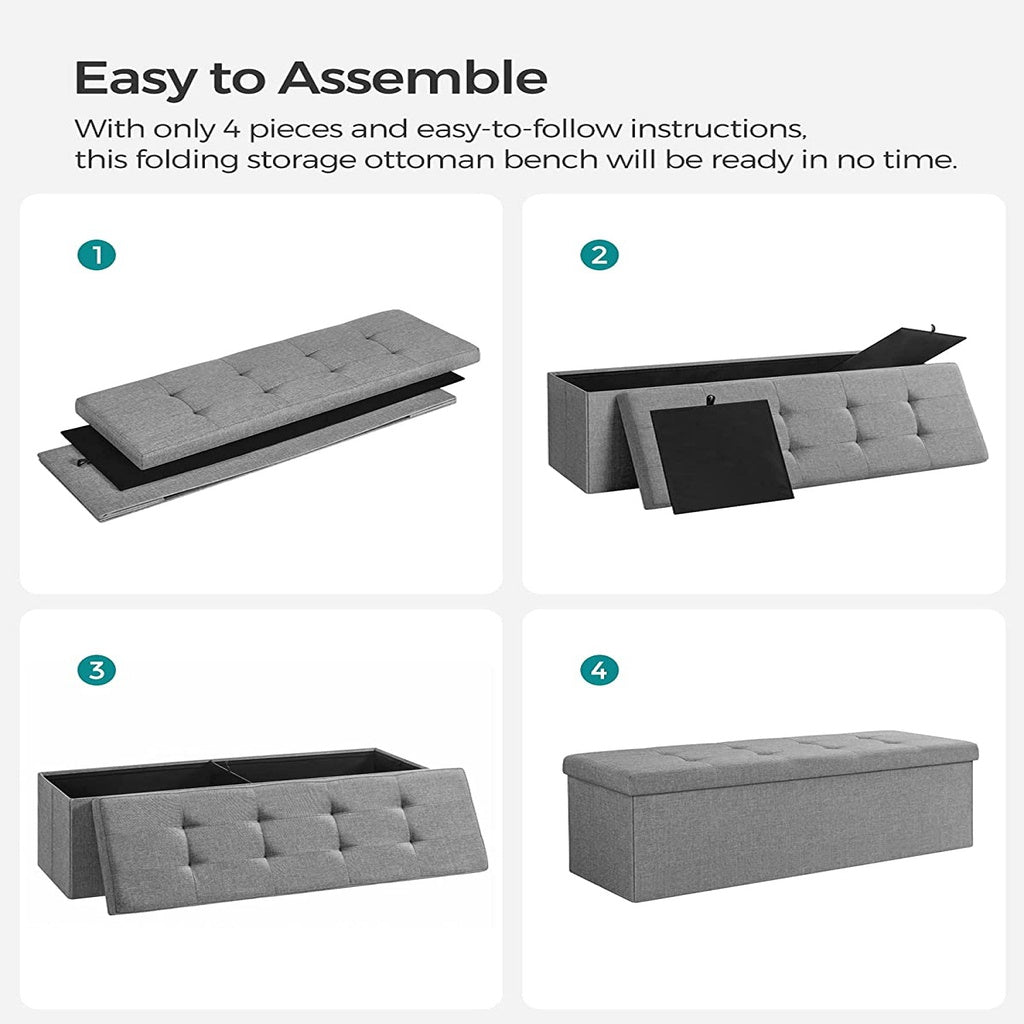 Easy to Assemble

With only 4 pieces and easy-to-follow instructions, this folding storage ottoman bench will be ready in no time.

1

2

3

4