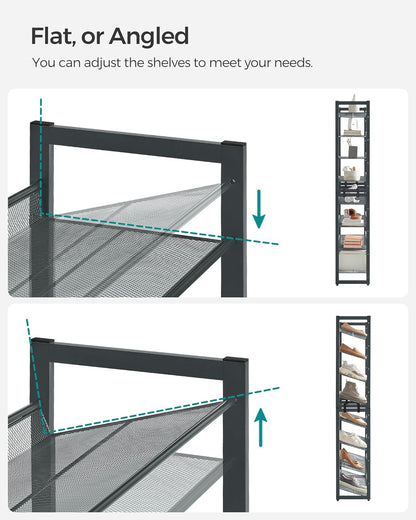 Flat, or Angled
You can adjust the shelves to meet your needs.