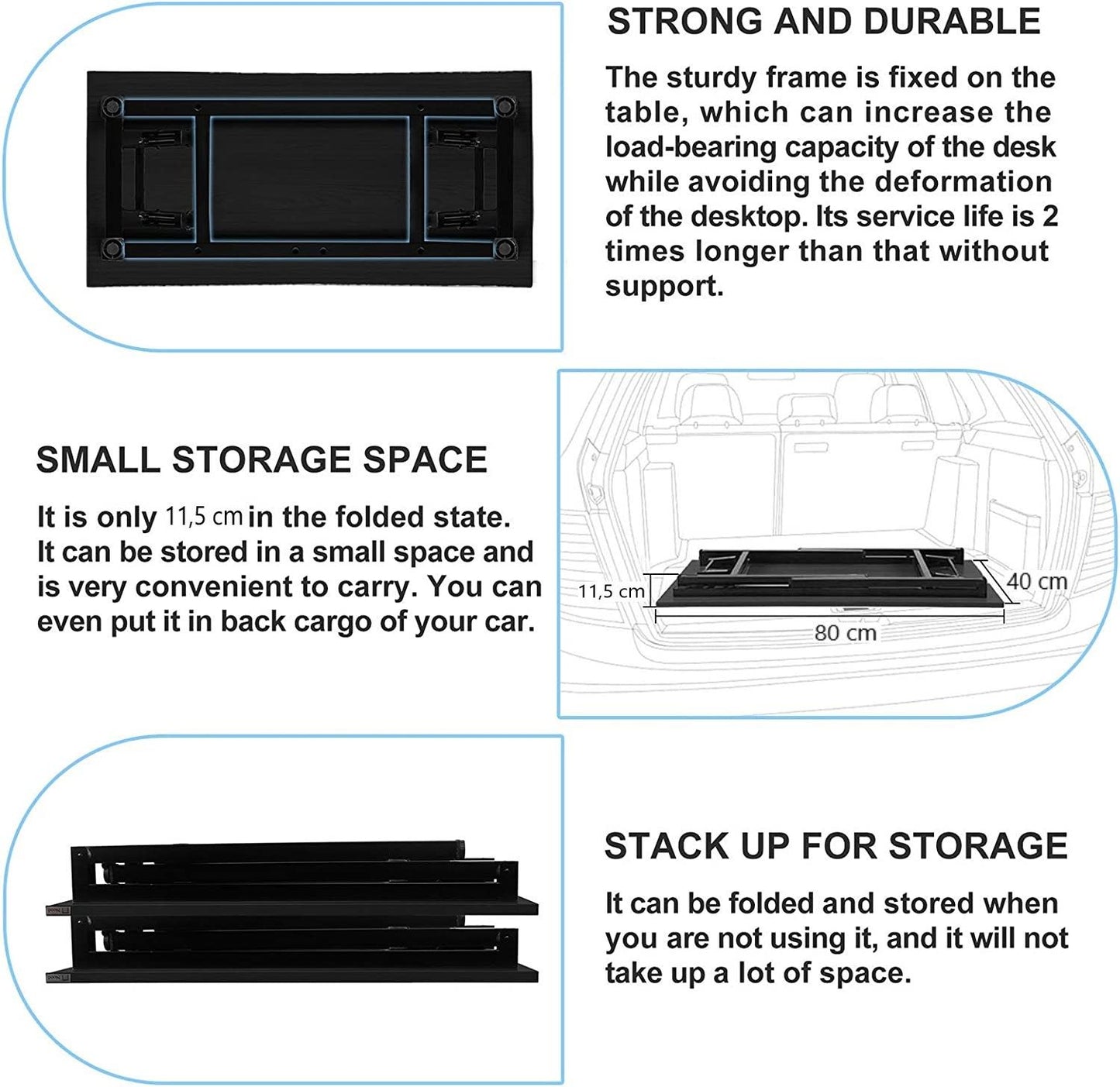 STRONG AND DURABLE

The sturdy frame is fixed on the table, which can increase the load-bearing capacity of the desk while avoiding the deformation of the desktop. Its service life is 2 times longer than that without support.

SMALL STORAGE SPACE

It is only 11,5 cm in the folded state. It can be stored in a small space and is very convenient to carry. You can even put it in back cargo of your car.

11,5 cm

40 cm

80 cm

STACK UP FOR STORAGE

It can be folded and stored when you are not using it, and it will not take up a lot of space.