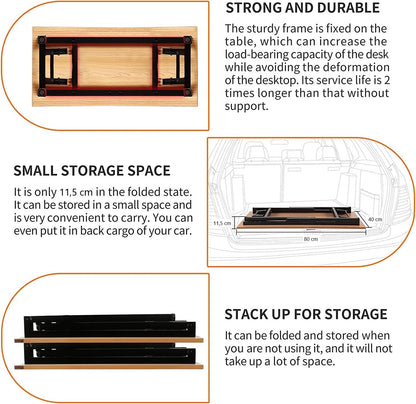 STRONG AND DURABLE

The sturdy frame is fixed on the table, which can increase the load-bearing capacity of the desk while avoiding the deformation of the desktop. Its service life is 2 times longer than that without support.

SMALL STORAGE SPACE

It is only 11,5 cm in the folded state. It can be stored in a small space and is very convenient to carry. You can even put it in back cargo of your car.

11,5 cm

40 cm

80 cm

STACK UP FOR STORAGE

It can be folded and stored when you are not using it, and it will not take up a lot of space.