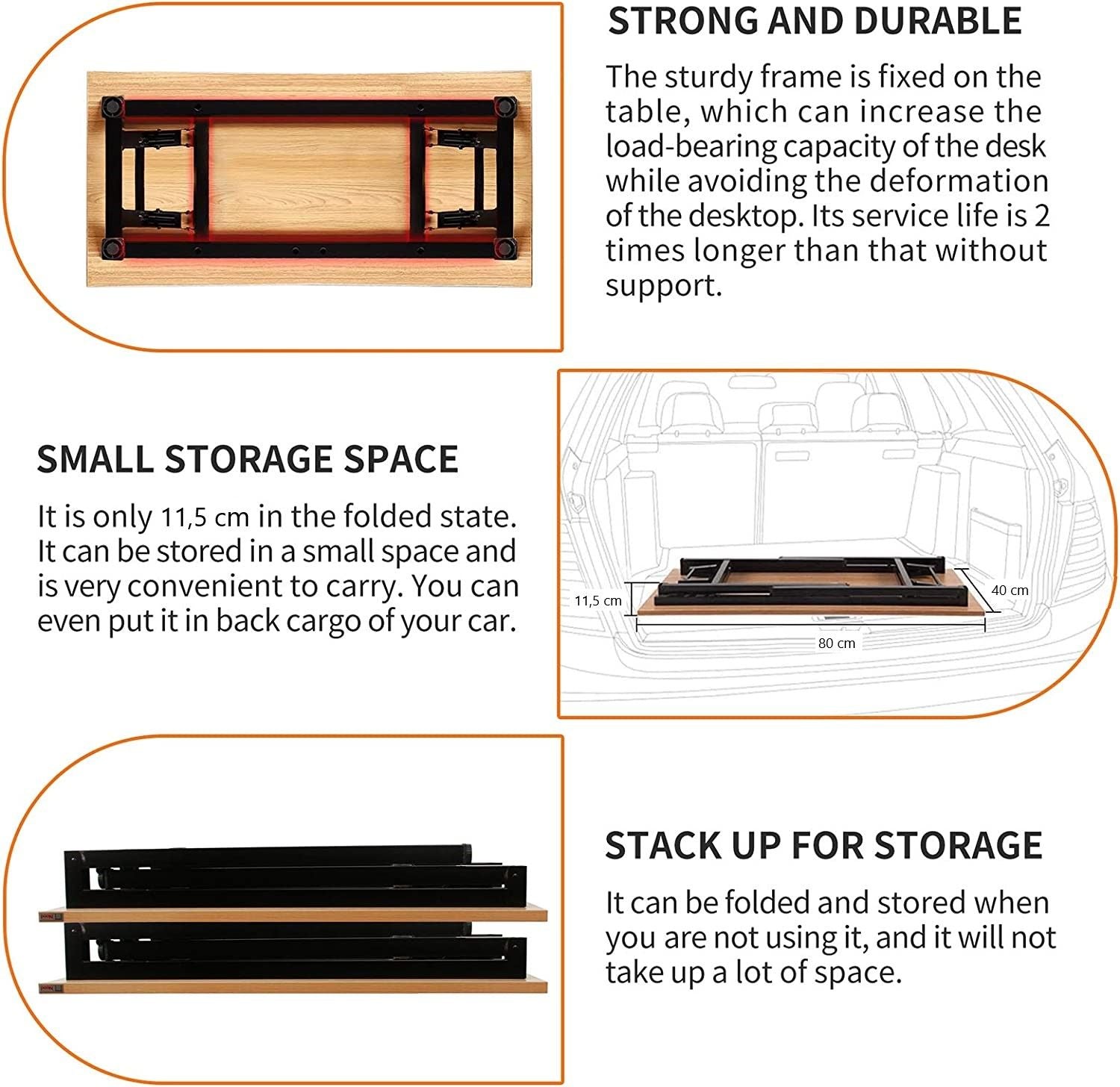 STRONG AND DURABLE

The sturdy frame is fixed on the table, which can increase the load-bearing capacity of the desk while avoiding the deformation of the desktop. Its service life is 2 times longer than that without support.

SMALL STORAGE SPACE

It is only 11,5 cm in the folded state. It can be stored in a small space and is very convenient to carry. You can even put it in back cargo of your car.

11,5 cm

40 cm

80 cm

STACK UP FOR STORAGE

It can be folded and stored when you are not using it, and it will not take up a lot of space.