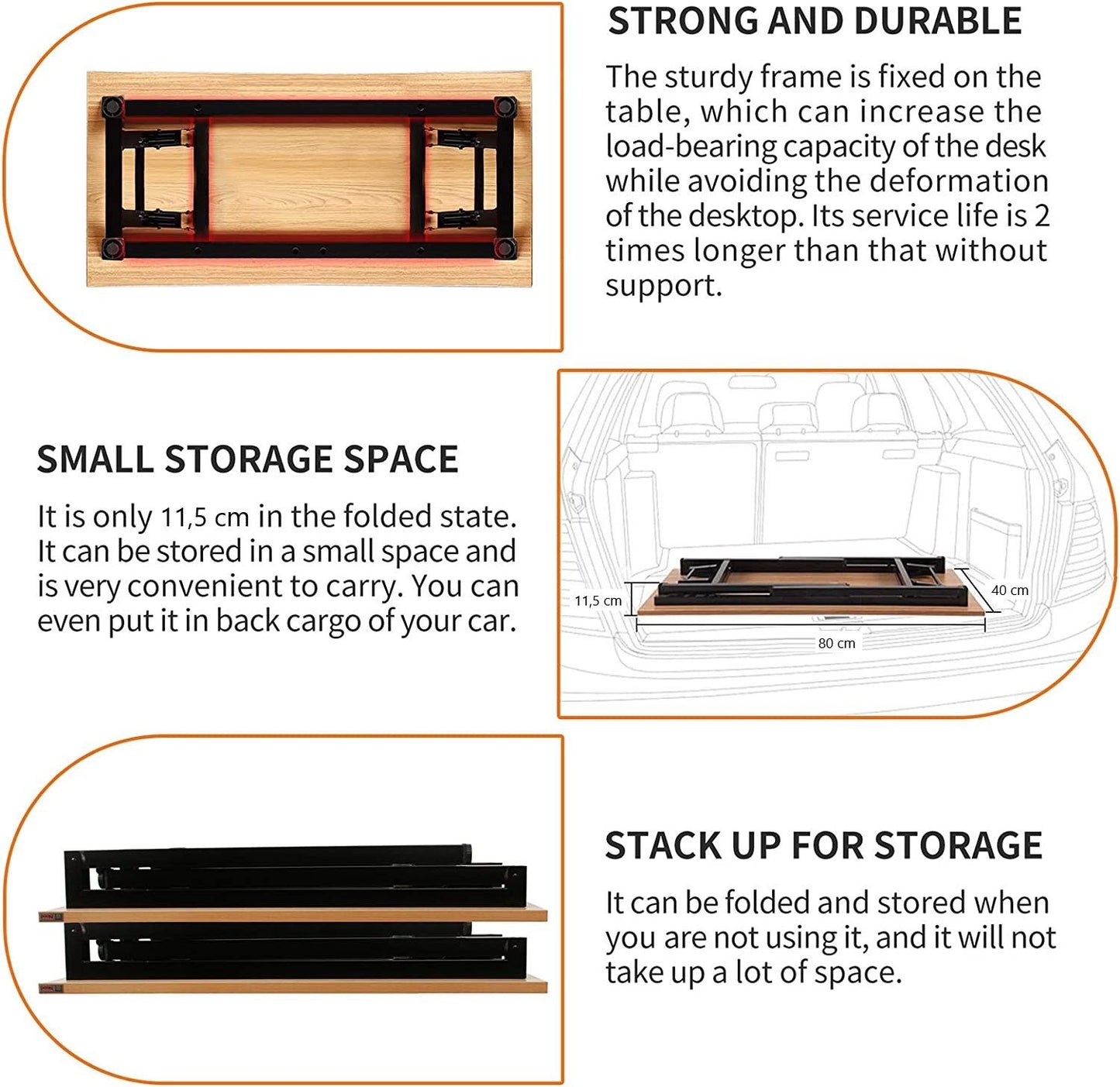 STRONG AND DURABLE

The sturdy frame is fixed on the table, which can increase the load-bearing capacity of the desk while avoiding the deformation of the desktop. Its service life is 2 times longer than that without support.

SMALL STORAGE SPACE

It is only 11,5 cm in the folded state. It can be stored in a small space and is very convenient to carry. You can even put it in back cargo of your car.

11,5 cm

40 cm

80 cm

STACK UP FOR STORAGE

It can be folded and stored when you are not using it, and it will not take up a lot of space.