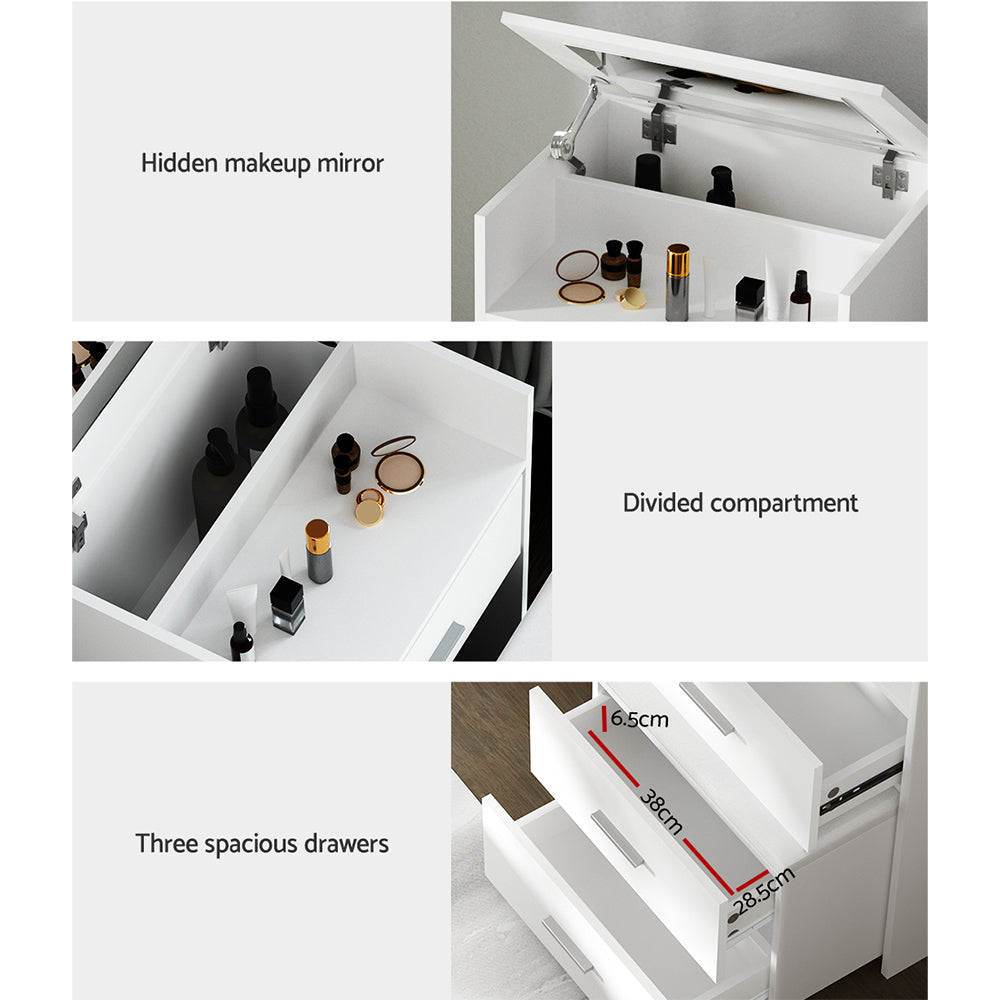 Hidden makeup mirror

Divided compartment

Three spacious drawers

6.5cm

38cm

28.5cm