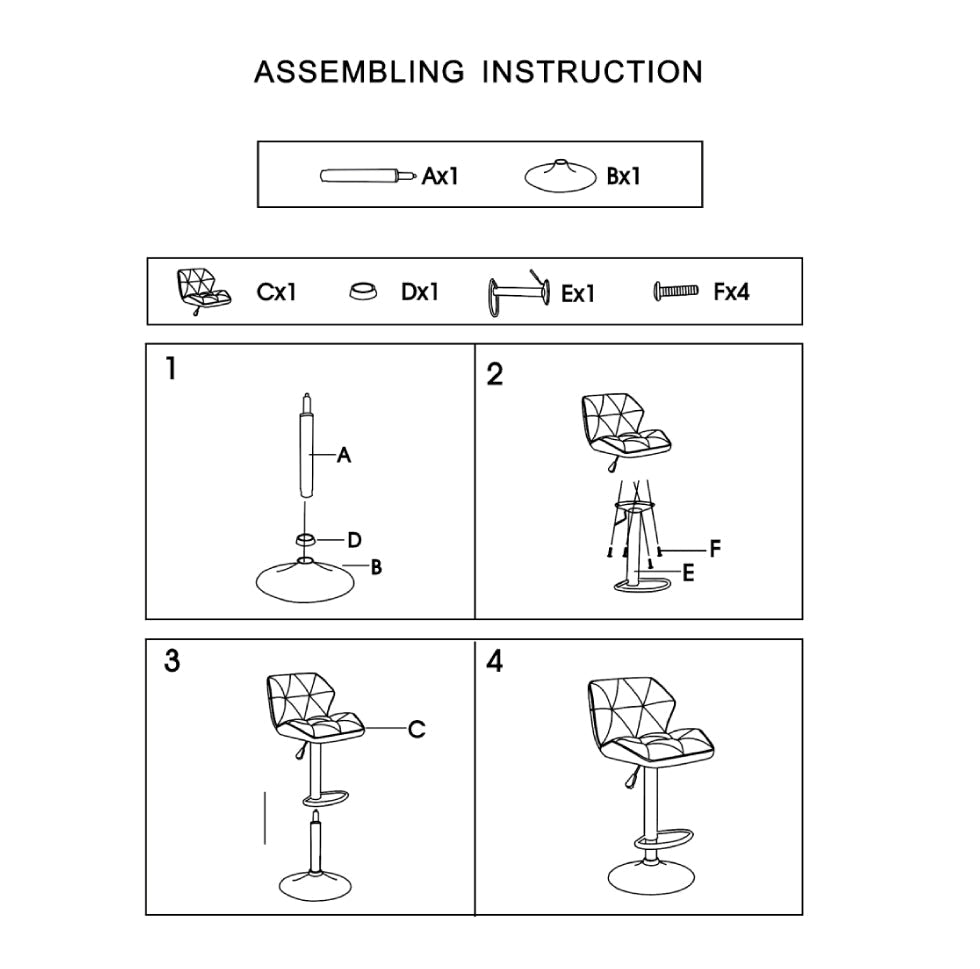 ASSEMBLING INSTRUCTION

Ax1 Bx1

Cx1 Dx1 Ex1 Fx4

1
A
D
B

2
F
E

3
C

4